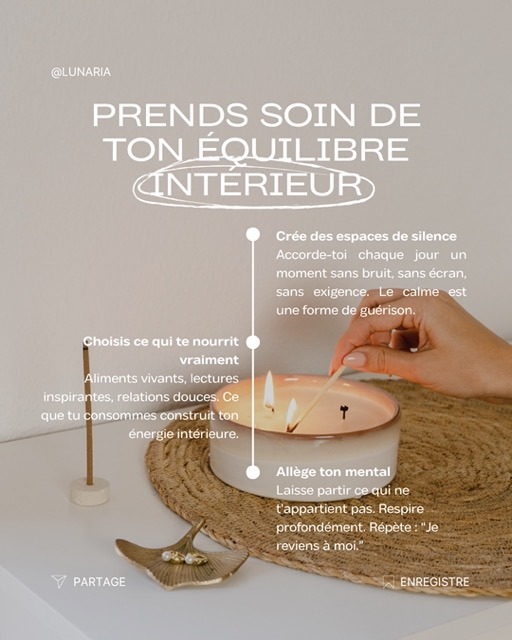 @LUNARIA

PRENDS SOIN DE TON ÉQUILIBRE INTÉRIEUR

Crée des espaces de silence
Accorde-toi chaque jour un moment sans bruit, sans écran, sans exigence. Le calme est une forme de guérison.

Choisis ce qui te nourrit vraiment
Aliments vivants, lectures inspirantes, relations douces. Ce que tu consommes construit ton énergie intérieure.

Allège ton mental
Laisse partir ce qui ne t'appartient pas. Respire profondément. Répète : "Je reviens à moi."

PARTAGE

ENREGISTRE